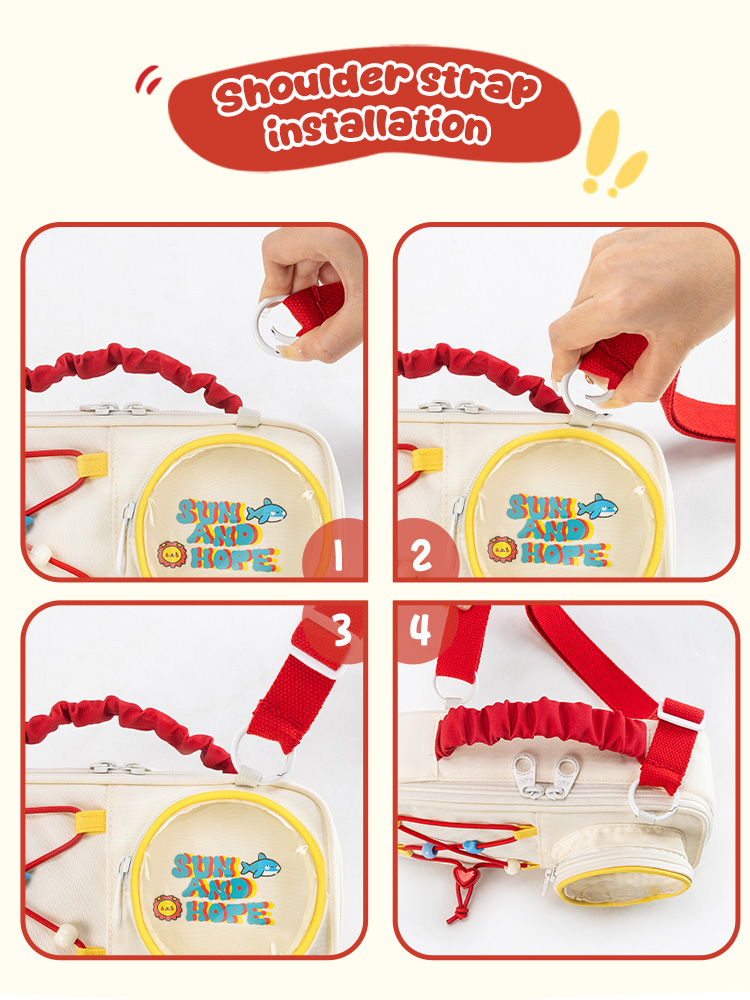 Shoulder strap installation

SUN AND HOPE

1

SUN AND HOPE

2

3

SUN AND HOPE

4